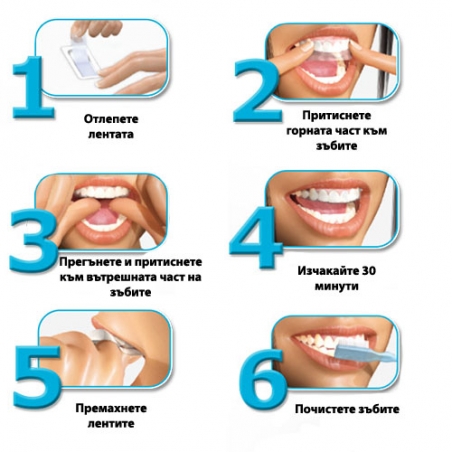 1
Отлепете лентата

2
Притиснете горната част към зъбите

3
Прегънете и притиснете към вътрешната част на зъбите

4
Изчакайте 30 минути

5
Премахнете лентите

6
Почистете зъбите