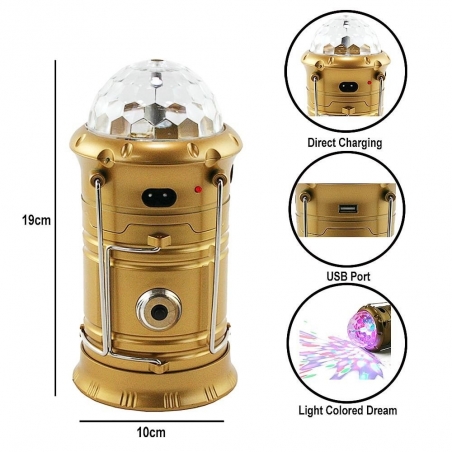 19cm

10cm

Direct Charging

USB Port

Light Colored Dream