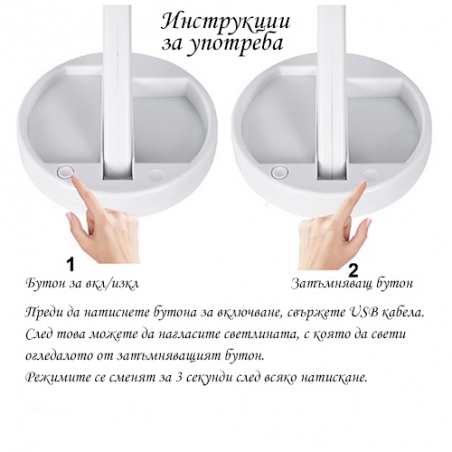 Инструкции за употреба

1
Бутон за вкл/изкл

2
Затъмняващ бутон

Преди да натиснете бутона за включване, свържете USB кабела. След това можете да нагласите светлината, с която да свети огледалото от затъмняващият бутон.
Режимите се сменят за 3 секунди след всяко натискане.