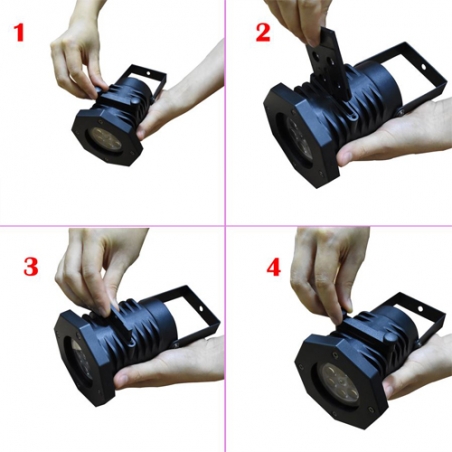 1

2

3

4