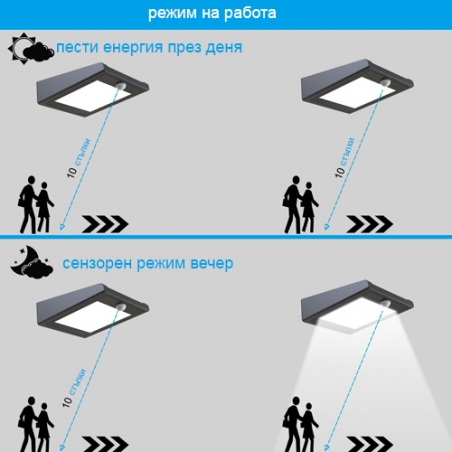 режим на работа

пести енергия през деня

10 стъпки

10 стъпки

сензорен режим вечер

10 стъпки