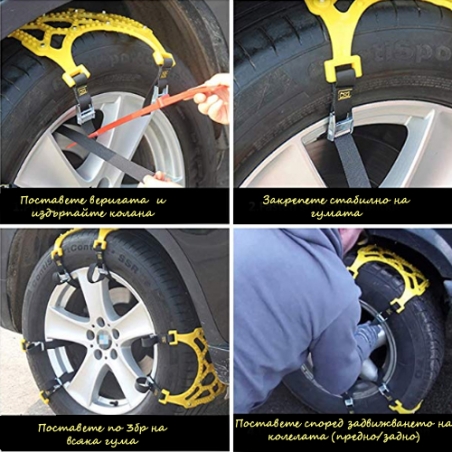 Поставете веригата и издърпайте колана

Закрепете стабилно на гумата

Поставете по 3бр на всяка гума

Поставете според задвижването на колелата (предно/задно)