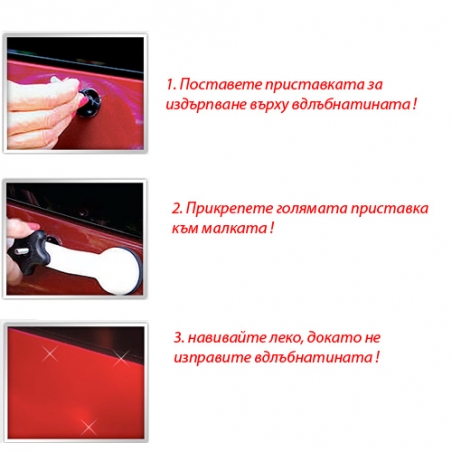 1. Поставете приставката за издърпване върху вдлъбнатината !

2. Прикрепете голямата приставка към малката !

3. навивайте леко, докато не изправите вдлъбнатината !