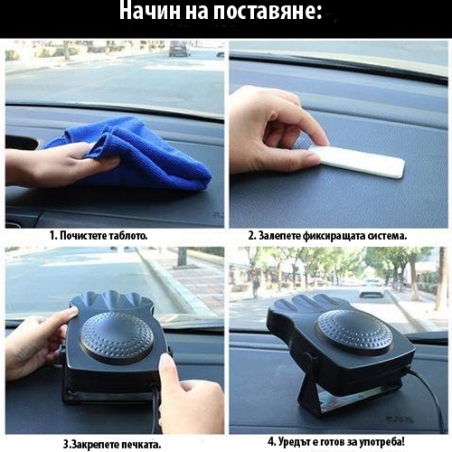 Начин на поставяне:

1. Почистете таблото.

2. Залепете фиксиращата система.

3.Закрепете печката.

4. Уредът е готов за употреба!