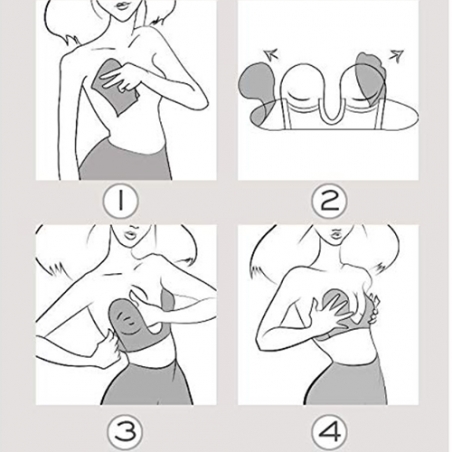 1

2

3

4