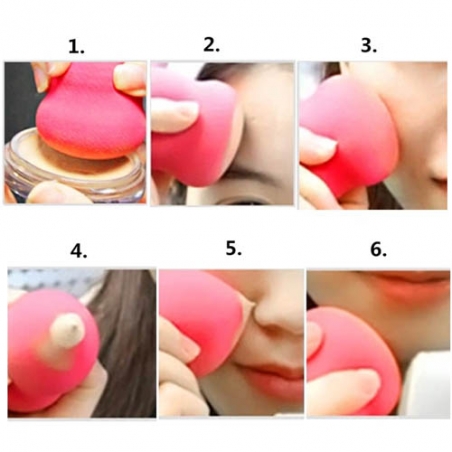 1.

2.

3.

4.

5.

6.