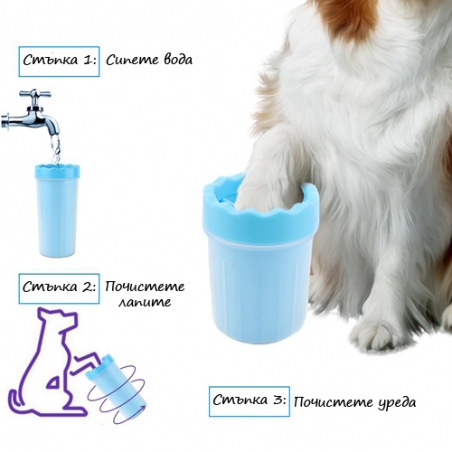 Стъпка 1: Сипете вода

Стъпка 2: Почистете лапите

Стъпка 3: Почистете уреда