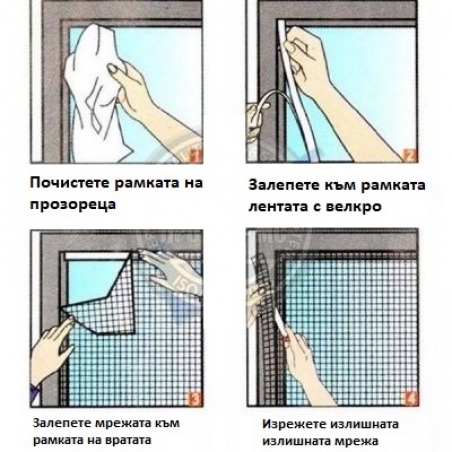 1

Почистете рамката на прозореца

2

Залепете към рамката лентата с велкро

3

Залепете мрежата към рамката на вратата

4

Изрежете излишната излишната мрежа