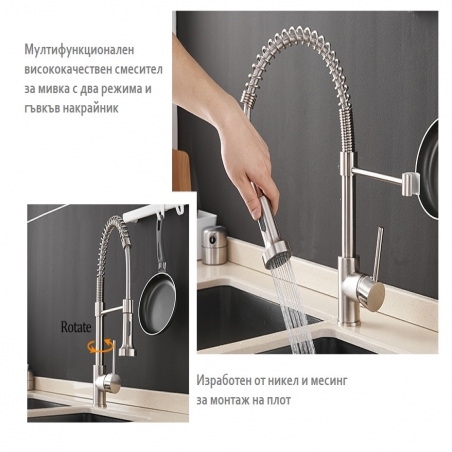 Мултифункционален висококачествен смесител за мивка с два режима и гъвкъв накрайник

Rotate

Изработен от никел и месинг за монтаж на плот