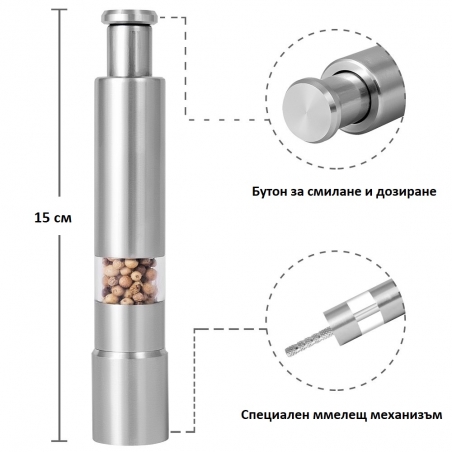 15 см

Бутон за смилане и дозиране

Специален ммелещ механизъм