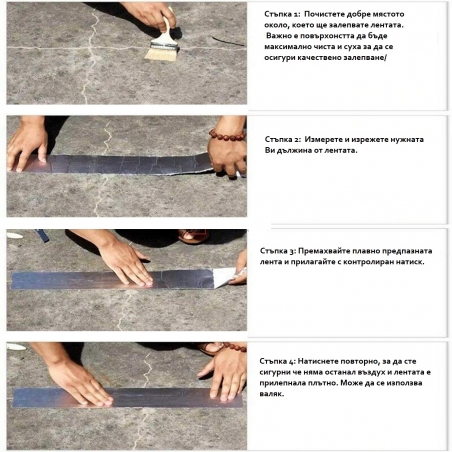 Стъпка 1: Почистете добре мястото около, което ще залепвате лентата. Важно е повърхонстта да бъде максимално чиста и суха за да се осигури качествено залепване/

Стъпка 2: Измерете и изрежете нужната Ви дължина от лентата.

Стъпка 3: Премахвайте плавно предпазната лента и прилагайте с контролиран натиск.

Стъпка 4: Натиснете повторно, за да сте сигурни че няма останал въздух и лентата е прилепнала плътно. Може да се използва валяк.