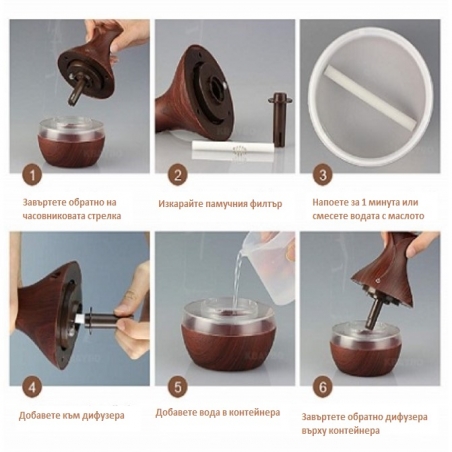 1

Завъртете обратно на часовниковата стрелка

2

Изкарайте памучния филтър

3

Напоете за 1 минута или смесете водата с маслото

4

Добавете към дифузера

5

Добавете вода в контейнера

6

Завъртете обратно дифузера върху контейнера