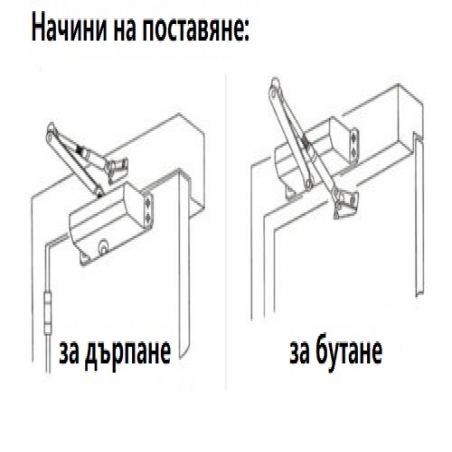 Начини на поставяне:

за дърпане

за бутане