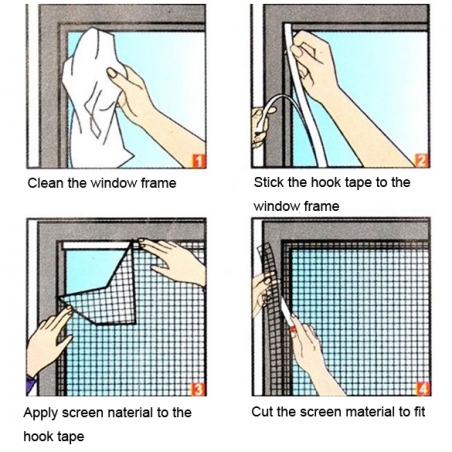 1

Clean the window frame

2

Stick the hook tape to the window frame

3

Apply screen naterial to the hook tape

4

Cut the screen material to fit