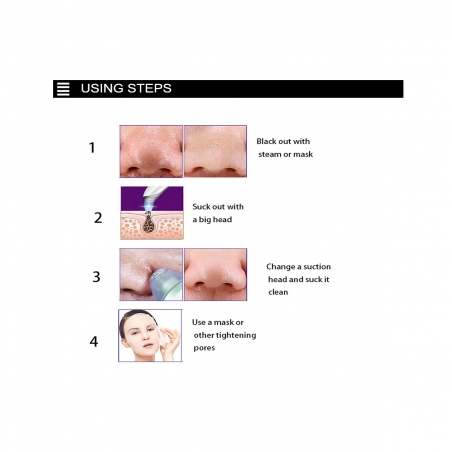 USING STEPS

1

Black out with steam or mask

2

Suck out with a big head

3

Change a suction head and suck it clean

4

Use a mask or other tightening pores