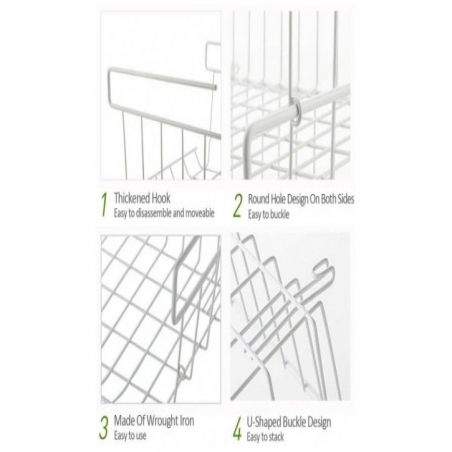 1 Thickened Hook
Easy to disassemble and moveable

2 Round Hole Design On Both Sides
Easy to buckle

3 Made Of Wrought Iron
Easy to use

4 U-Shaped Buckle Design
Easy to stack