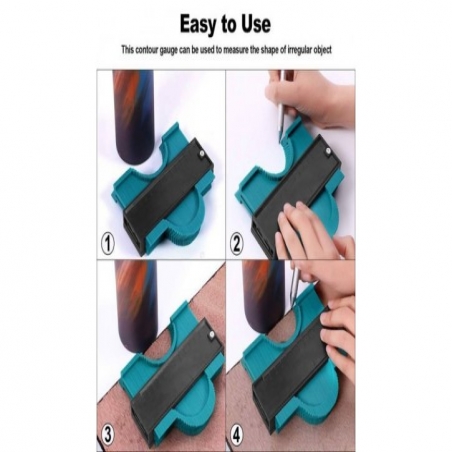 Easy to Use

This contour gauge can be used to measure the shape of irregular object

1

2

3

4