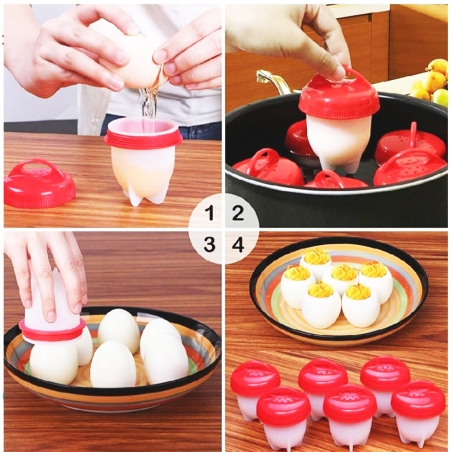 1 2
3 4