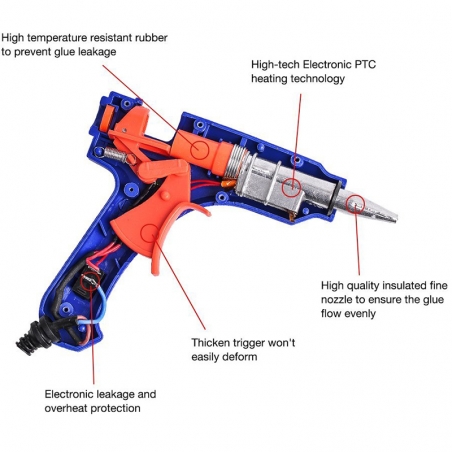 High temperature resistant rubber to prevent glue leakage

High-tech Electronic PTC heating technology

High quality insulated fine nozzle to ensure the glue flow evenly

Thicken trigger won't easily deform

Electronic leakage and overheat protection