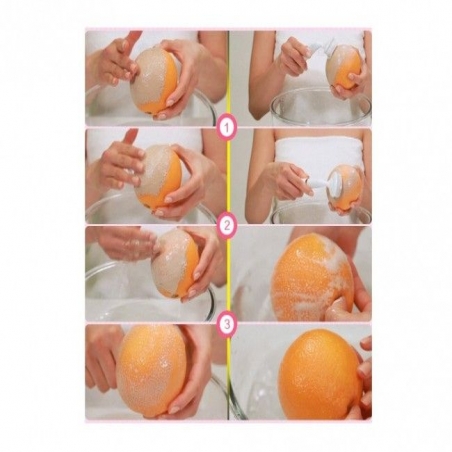 1

2

3