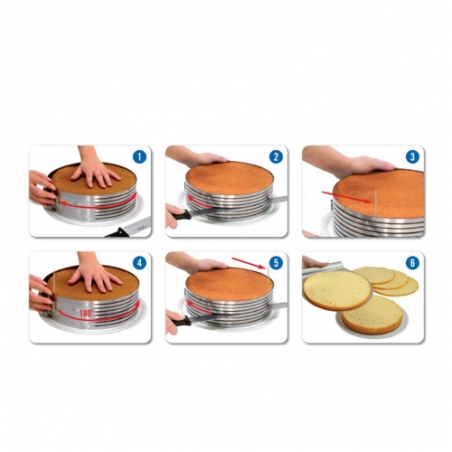 1

2

3

4

180°

5

6