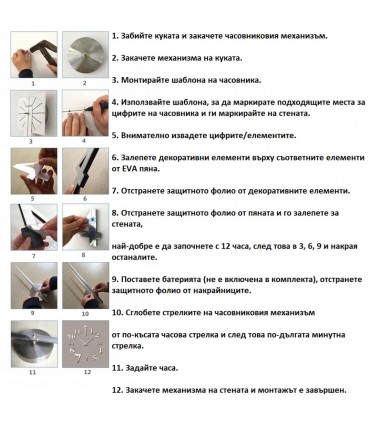 1

2

3

4

5

6

7

8

9

10

11

12

1. Забийте куката и закачете часовниковия механизъм.

2. Закачете механизма на куката.

3. Монтирайте шаблона на часовника.

4. Използвайте шаблона, за да маркирате подходящите места за цифрите на часовника и ги маркирайте на стената.

5. Внимателно извадете цифрите/елементите.

6. Залепете декоративни елементи върху съответните елементи от EVA пяна.

7. Отстранете защитното фолио от декоративните елементи.

8. Отстранете защитното фолио от пяната и го залепете за стената,

най-добре е да започнете с 12 часа, след това в 3, 6, 9 и накрая останалите.

9. Поставете батерията (не е включена в комплекта), отстранете защитното фолио от накрайниците.

10. Сглобете стрелките на часовниковия механизъм

от по-късата часова стрелка и след това по-дългата минутна стрелка.

11. Задайте часа.

12. Закачете механизма на стената и монтажът е завършен.