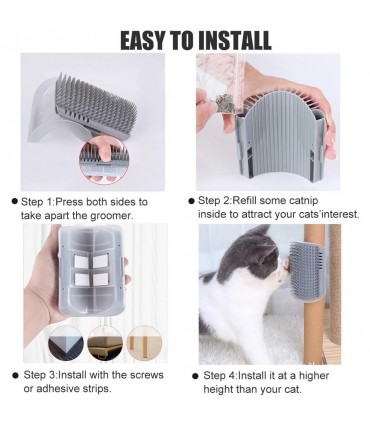 EASY TO INSTALL

● Step 1:Press both sides to take apart the groomer.

● Step 2:Refill some catnip inside to attract your cats'interest.

● Step 3:Install with the screws or adhesive strips.

● Step 4:Install it at a higher height than your cat.