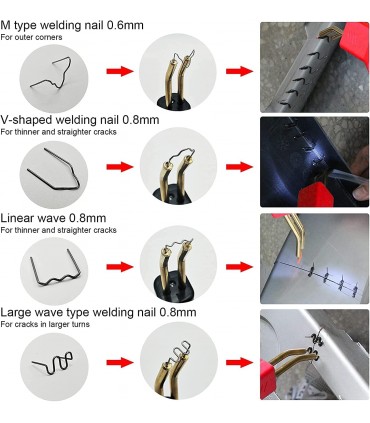 M type welding nail 0.6mm
For outer corners

V-shaped welding nail 0.8mm
For thinner and straighter cracks

Linear wave 0.8mm
For thinner and straighter cracks

Large wave type welding nail 0.8mm
For cracks in larger turns