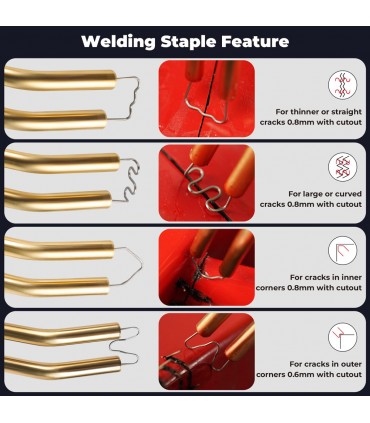 Welding Staple Feature

For thinner or straight cracks 0.8mm with cutout

For large or curved cracks 0.8mm with cutout

For cracks in inner corners 0.8mm with cutout

For cracks in outer corners 0.6mm with cutout