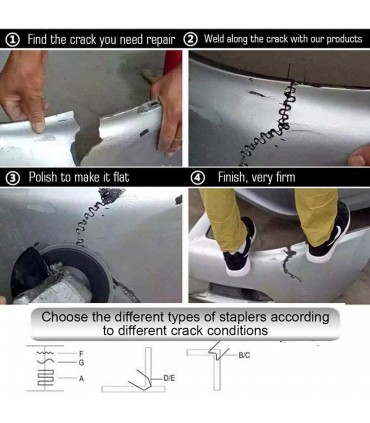 ① Find the crack you need repair ② Weld along the crack with our products

③ Polish to make it flat ④ Finish, very firm

Choose the different types of staplers according to different crack conditions

F
G
A
D/E
B/C