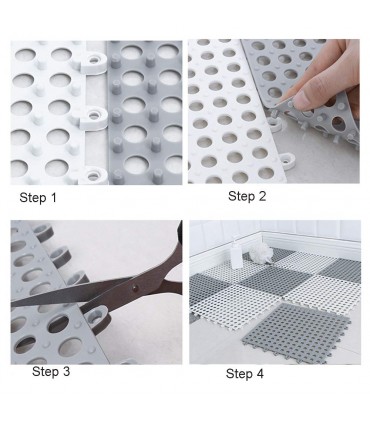 Step 1

Step 2

Step 3

Step 4