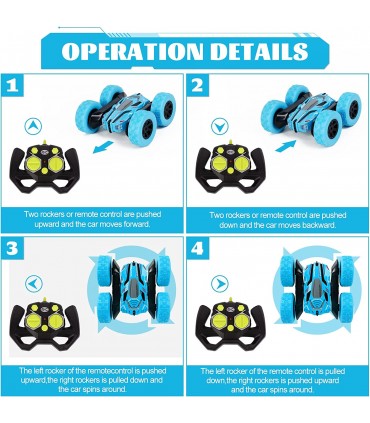 OPERATION DETAILS

1

Two rockers or remote control are pushed upward and the car moves forward.

2

Two rockers or remote control are pushed down and the car moves backward.

3

The left rocker of the remotecontrol is pushed upward,the right rockers is pulled down and the car spins around.

4

The left rocker of the remote control is pulled down,the right rockers is pushed upward and the car spins around.