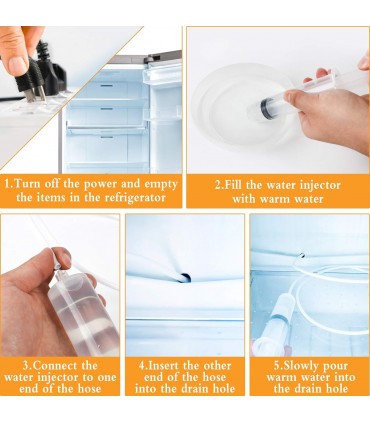 1.Turn off the power and empty the items in the refrigerator

2.Fill the water injector with warm water

3.Connect the water injector to one end of the hose

4.Insert the other end of the hose into the drain hole

5.Slowly pour warm water into the drain hole