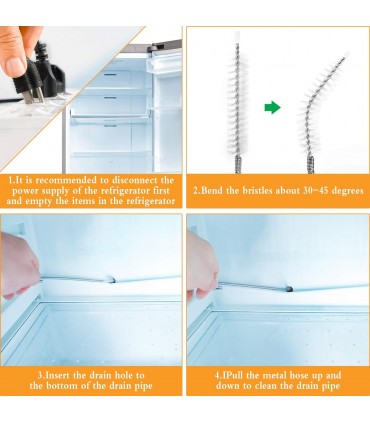 1.It is recommended to disconnect the power supply of the refrigerator first and empty the items in the refrigerator

2.Bend the bristles about 30-45 degrees

3.Insert the drain hole to the bottom of the drain pipe

4.IPull the metal hose up and down to clean the drain pipe