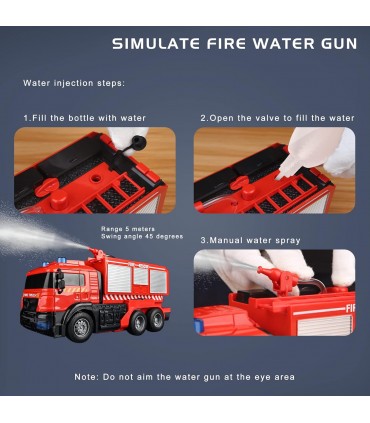 SIMULATE FIRE WATER GUN

Water injection steps:

1.Fill the bottle with water

2.Open the valve to fill the water

Range 5 meters
Swing angle 45 degrees

3.Manual water spray

FIR

Note: Do not aim the water gun at the eye area