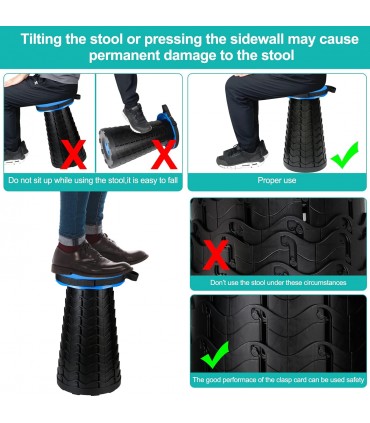 Tilting the stool or pressing the sidewall may cause permanent damage to the stool

Do not sit up while using the stool,it is easy to fall

Proper use

Don't use the stool under these circumstances

The good performace of the clasp card can be used safety