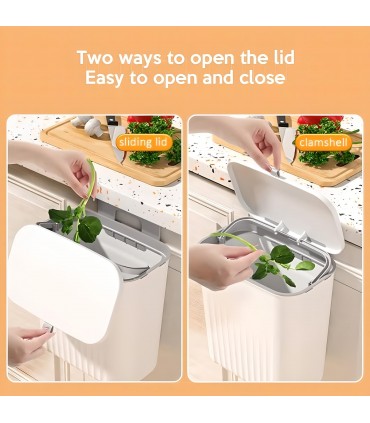 Two ways to open the lid
Easy to open and close

sliding lid

clamshell