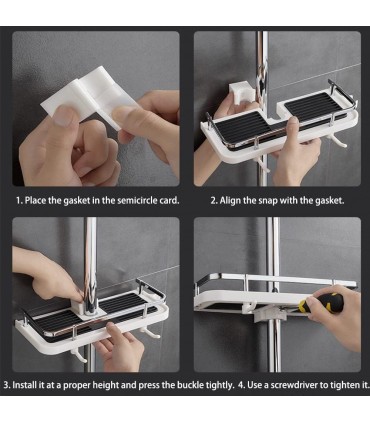 1. Place the gasket in the semicircle card.

2. Align the snap with the gasket.

3. Install it at a proper height and press the buckle tightly.

4. Use a screwdriver to tighten it.