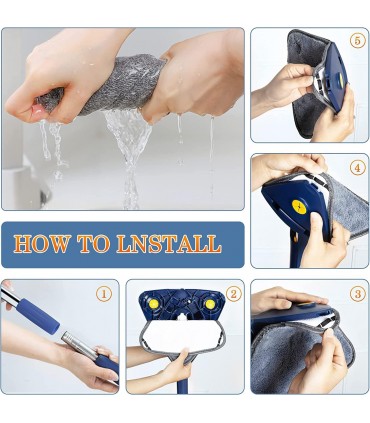 5

4

HOW TO LNSTALL

1

2

3