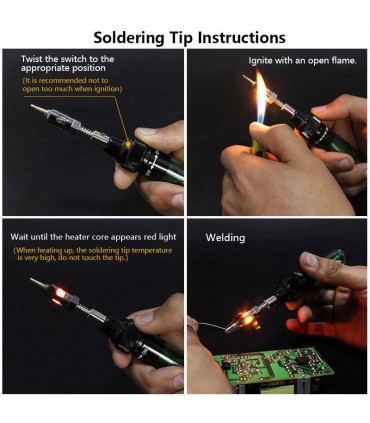 Soldering Tip Instructions

Twist the switch to the appropriate position
(It is recommended not to open too much when ignition)

Ignite with an open flame.

Wait until the heater core appears red light
(When heating up, the soldering tip temperature is very high, do not touch the tip.)

Welding