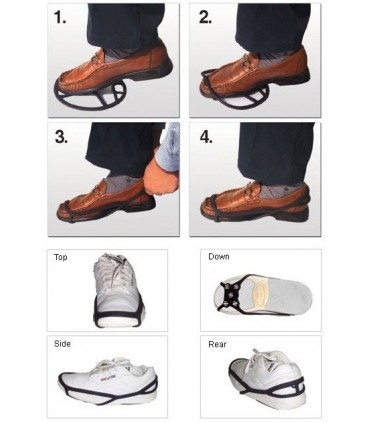 1.

2.

3.

4.

Top

Down

Side

Rear