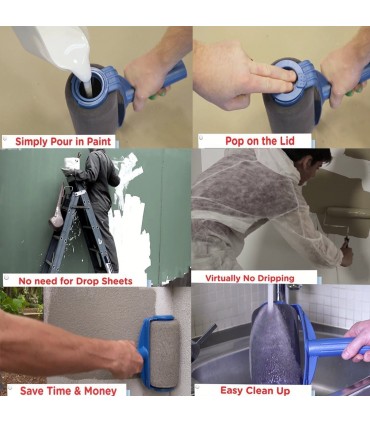 Simply Pour in Paint

Pop on the Lid

No need for Drop Sheets

Virtually No Dripping

Save Time & Money

Easy Clean Up