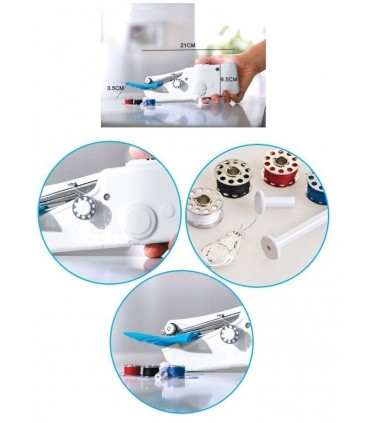 21CM

6.5CM

3.5CM