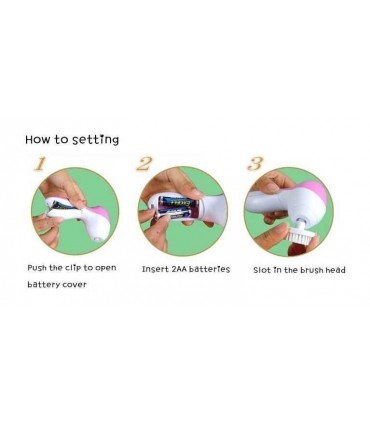 How to setting

1

Push the clip to open battery cover

2

Insert 2AA batteries

3

Slot in the brush head