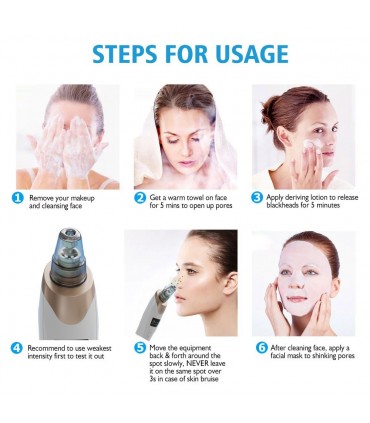 STEPS FOR USAGE

1 Remove your makeup and cleansing face

2 Get a warm towel on face for 5 mins to open up pores

3 Apply deriving lotion to release blackheads for 5 minutes

4 Recommend to use weakest intensity first to test it out

5 Move the equipment back & forth around the spot slowly, NEVER leave it on the same spot over 3s in case of skin bruise

6 After cleaning face, apply a facial mask to shinking pores