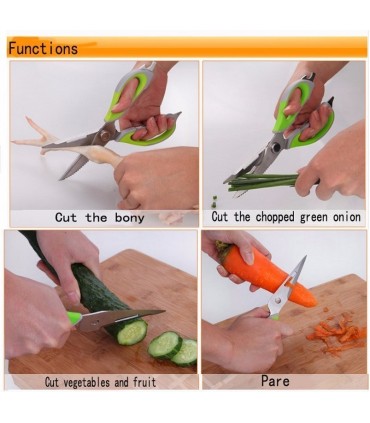 Functions

Cut the bony

Cut the chopped green onion

Cut vegetables and fruit

Pare