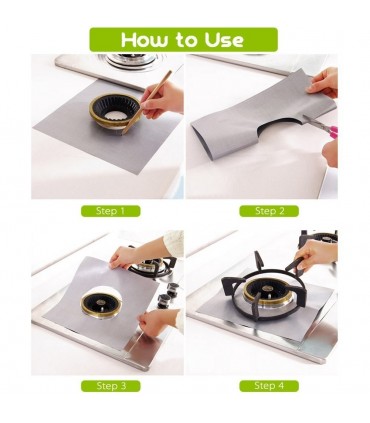 How to Use

Step 1

Step 2

Step 3

Step 4