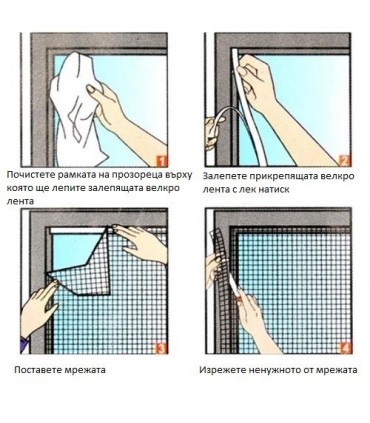 1

Почистете рамката на прозореца върху която ще лепите залепящата велкро лента

2

Залепете прикрепящата велкро лента с лек натиск

3

Поставете мрежата

4

Изрежете ненужното от мрежата