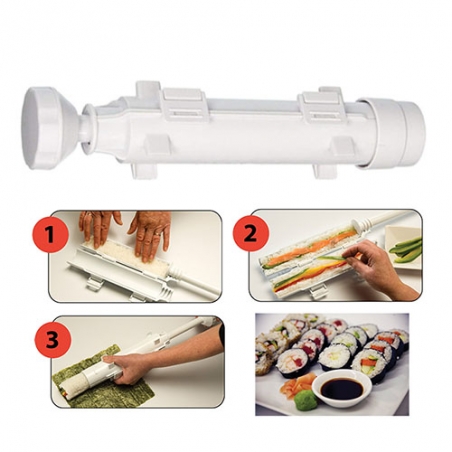 1

2

3