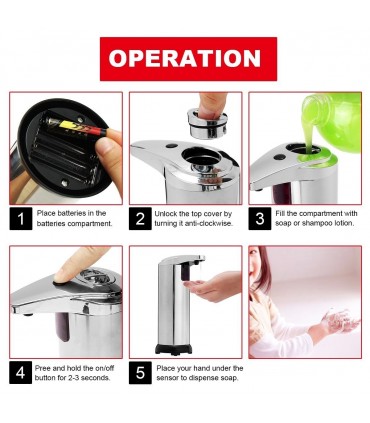 OPERATION

1 Place batteries in the batteries compartment.

2 Unlock the top cover by turning it anti-clockwise.

3 Fill the compartment with soap or shampoo lotion.

4 Pree and hold the on/off button for 2-3 seconds.

5 Place your hand under the sensor to dispense soap.